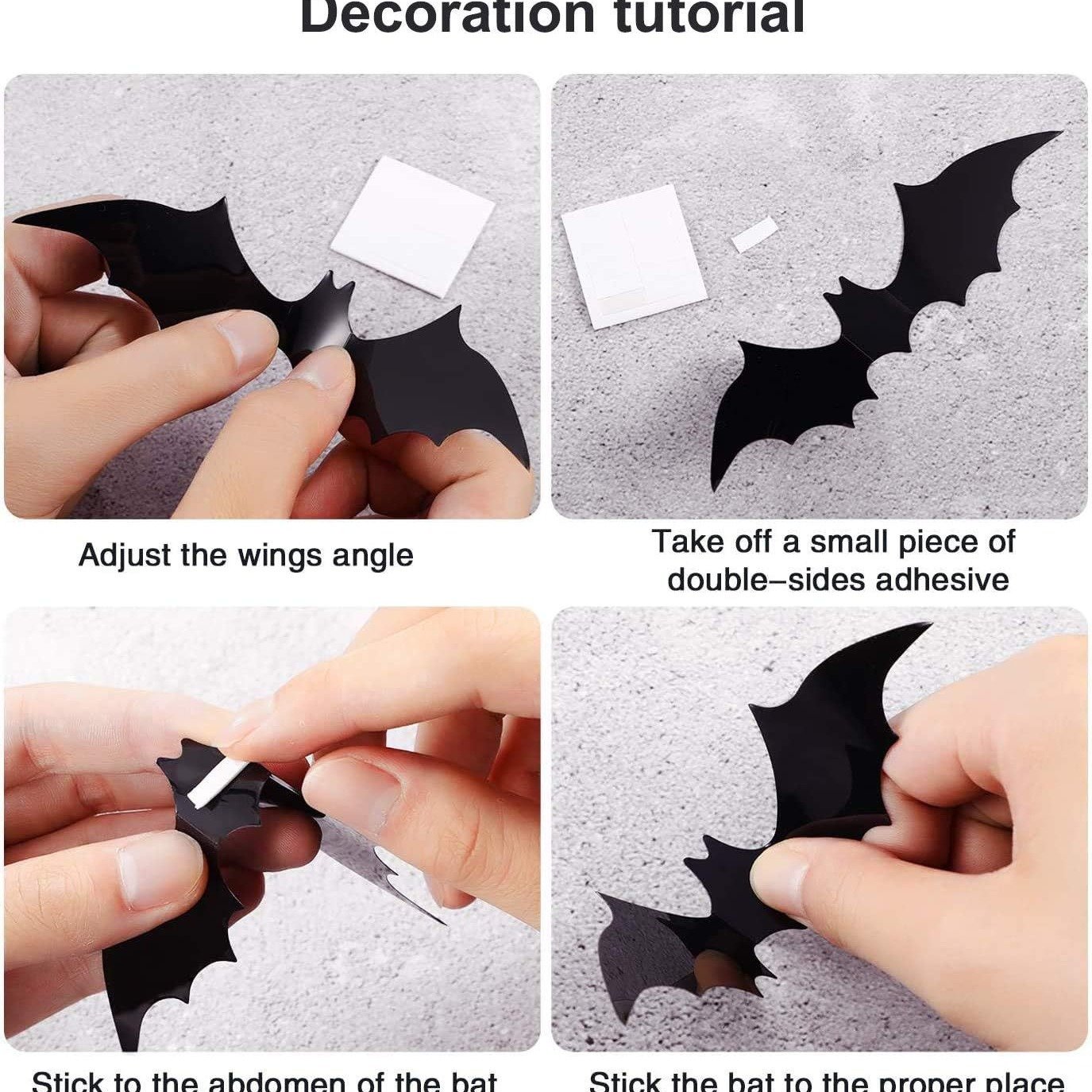 Decoration tutorial

Adjust the wings angle

Take off a small piece of double–sides adhesive

Stick to the abdomen of the bat

Stick the bat to the proper place